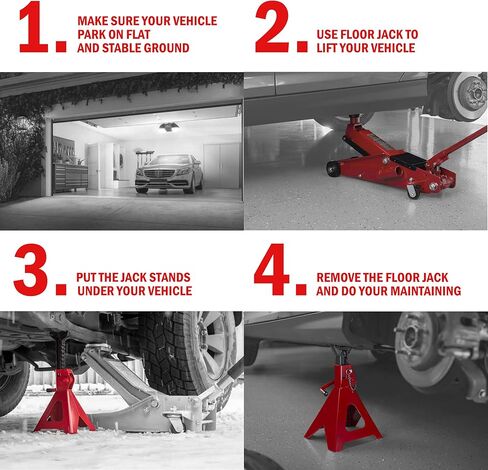 1. MAKE SURE YOUR VEHICLE PARK ON FLAT AND STABLE GROUND

2. USE FLOOR JACK TO LIFT YOUR VEHICLE

3. PUT THE JACK STANDS UNDER YOUR VEHICLE

4. REMOVE THE FLOOR JACK AND DO YOUR MAINTAINING