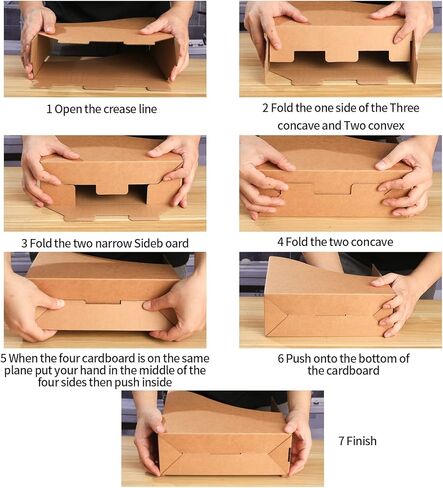 1 Open the crease line

2 Fold the one side of the Three concave and Two convex

3 Fold the two narrow Sideb oard

4 Fold the two concave

5 When the four cardboard is on the same plane put your hand in the middle of the four sides then push inside

6 Push onto the bottom of the cardboard

7 Finish