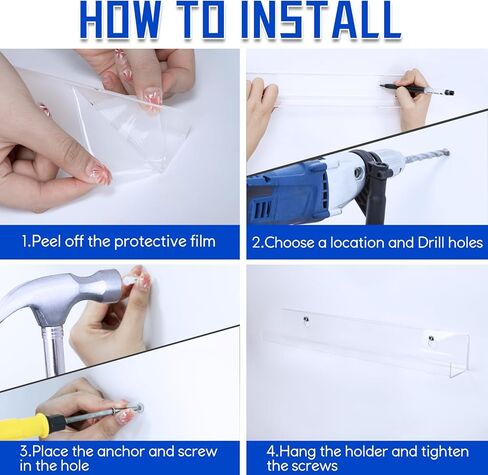 HOW TO INSTALL

1.Peel off the protective film

2.Choose a location and Drill holes

3.Place the anchor and screw in the hole

4.Hang the holder and tighten the screws