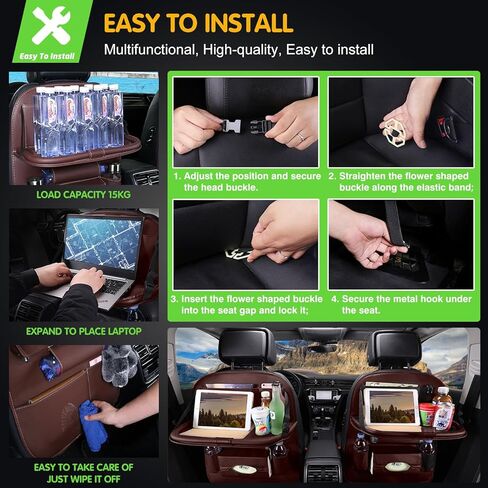 Easy To Install

EASY TO INSTALL

Multifunctional, High-quality, Easy to install

LOAD CAPACITY 15KG

EXPAND TO PLACE LAPTOP

EASY TO TAKE CARE OF JUST WIPE IT OFF

1. Adjust the position and secure the head buckle.

2. Straighten the flower shaped buckle along the elastic band;

3. Insert the flower shaped buckle into the seat gap and lock it;

4. Secure the metal hook under the seat.