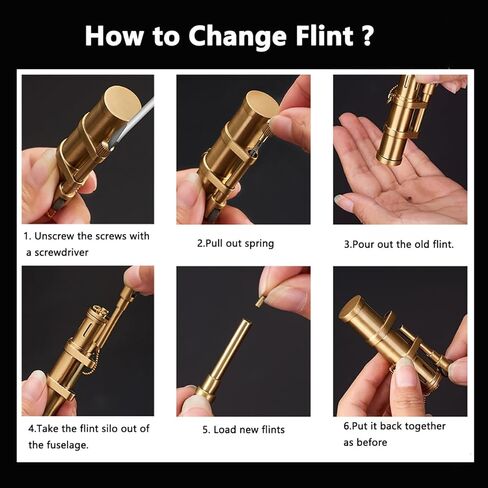 How to Change Flint ?

1. Unscrew the screws with a screwdriver

2.Pull out spring

3.Pour out the old flint.

4.Take the flint silo out of the fuselage.

5. Load new flints

6.Put it back together as before