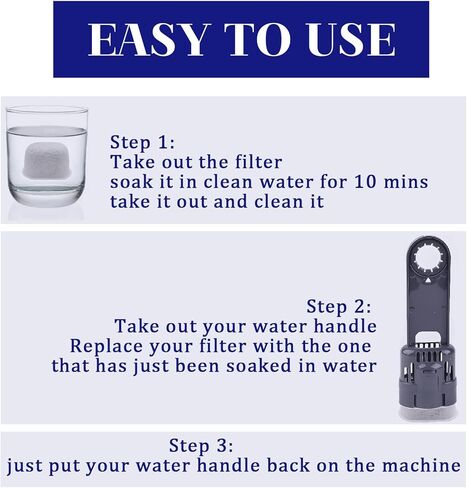 EASY TO USE

Step 1:
Take out the filter
soak it in clean water for 10 mins
take it out and clean it

Step 2:
Take out your water handle
Replace your filter with the one
that has just been soaked in water

Step 3:
just put your water handle back on the machine