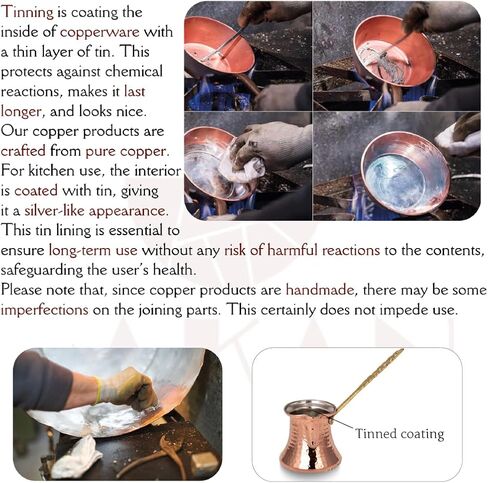 Tinning is coating the inside of copperware with a thin layer of tin. This protects against chemical reactions, makes it last longer, and looks nice.
Our copper products are crafted from pure copper. For kitchen use, the interior is coated with tin, giving it a silver-like appearance. This tin lining is essential to ensure long-term use without any risk of harmful reactions to the contents, safeguarding the user's health.
Please note that, since copper products are handmade, there may be some imperfections on the joining parts. This certainly does not impede use.

Tinned coating