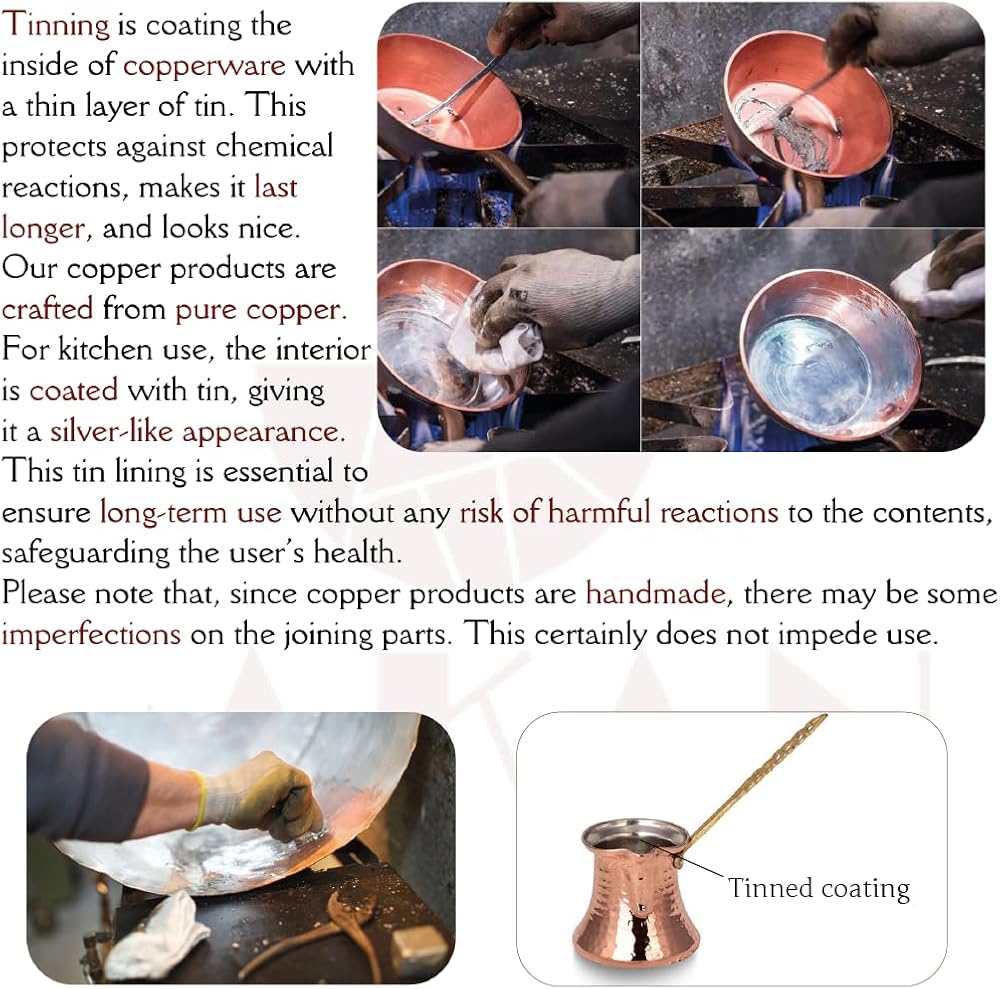 Tinning is coating the inside of copperware with a thin layer of tin. This protects against chemical reactions, makes it last longer, and looks nice.
Our copper products are crafted from pure copper. For kitchen use, the interior is coated with tin, giving it a silver-like appearance. This tin lining is essential to ensure long-term use without any risk of harmful reactions to the contents, safeguarding the user's health.
Please note that, since copper products are handmade, there may be some imperfections on the joining parts. This certainly does not impede use.

Tinned coating