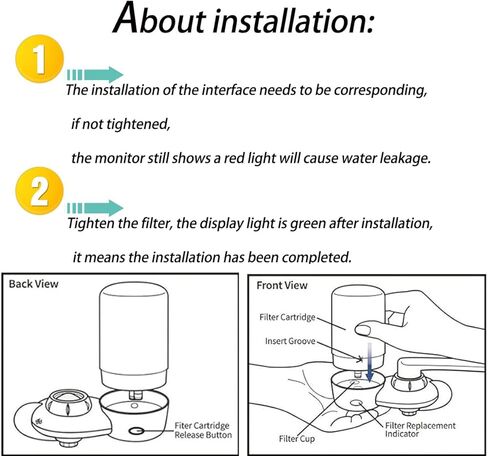 About installation:

1

The installation of the interface needs to be corresponding,

if not tightened,

the monitor still shows a red light will cause water leakage.

2

Tighten the filter, the display light is green after installation,

it means the installation has been completed.

Back View

Filter Cartridge Release Button

Front View

Filter Cartridge

Insert Groove

Filter Cup

Filter Replacement Indicator