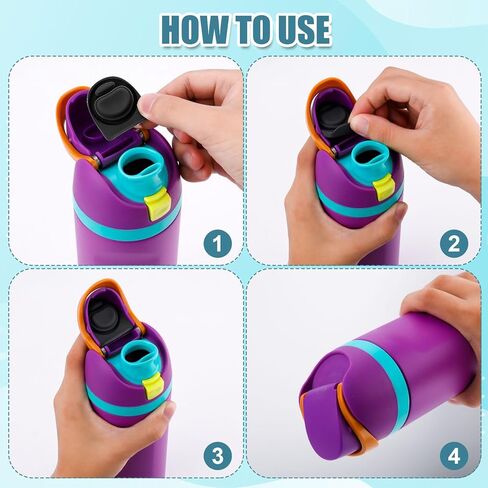 HOW TO USE

1

2

3

4