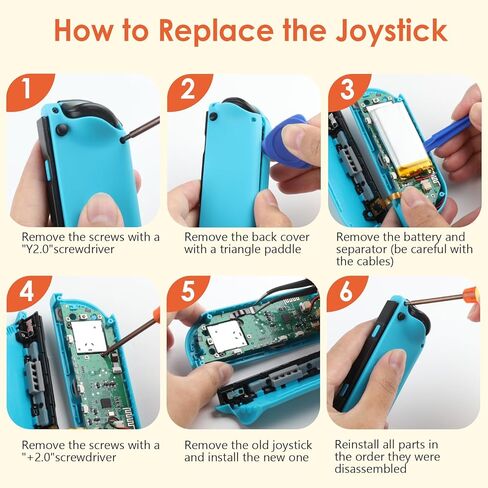 How to Replace the Joystick

1

Remove the screws with a "Y2.0"screwdriver

2

Remove the back cover with a triangle paddle

3

Remove the battery and separator (be careful with the cables)

4

Remove the screws with a "+2.0"screwdriver

5

Remove the old joystick and install the new one

6

Reinstall all parts in the order they were disassembled