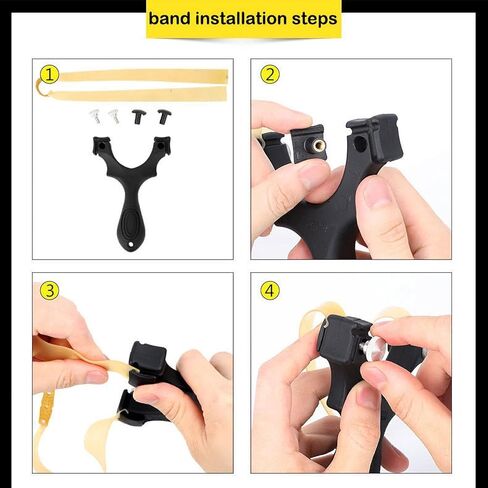 band installation steps

1

2

3

4