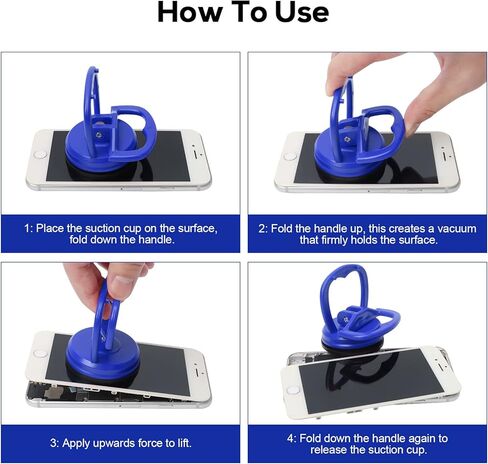 How To Use

1: Place the suction cup on the surface, fold down the handle.

2: Fold the handle up, this creates a vacuum that firmly holds the surface.

3: Apply upwards force to lift.

4: Fold down the handle again to release the suction cup.