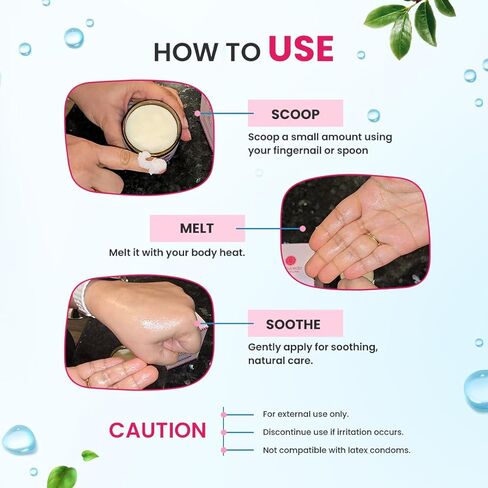 HOW TO USE

SCOOP

Scoop a small amount using your fingernail or spoon

MELT

Melt it with your body heat.

SOOTHE

Gently apply for soothing, natural care.

CAUTION

For external use only.

Discontinue use if irritation occurs.

Not compatible with latex condoms.