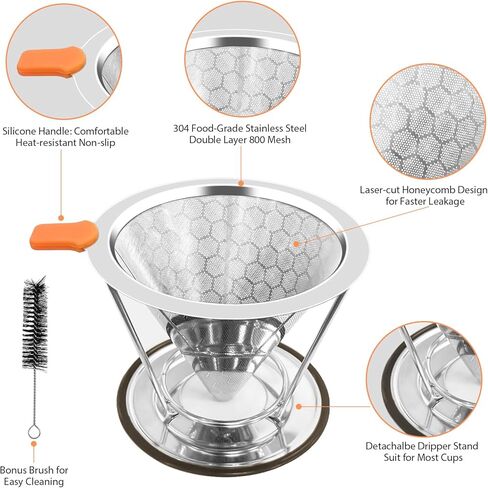 Silicone Handle: Comfortable Heat-resistant Non-slip

304 Food-Grade Stainless Steel Double Layer 800 Mesh

Laser-cut Honeycomb Design for Faster Leakage

Detachalbe Dripper Stand Suit for Most Cups

Bonus Brush for Easy Cleaning