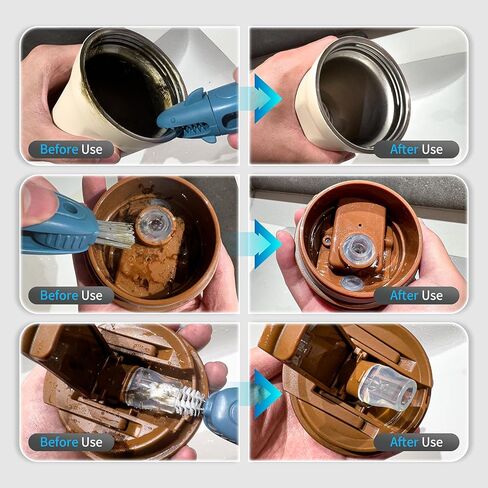 Before Use
After Use
Before Use
After Use
Before Use
After Use