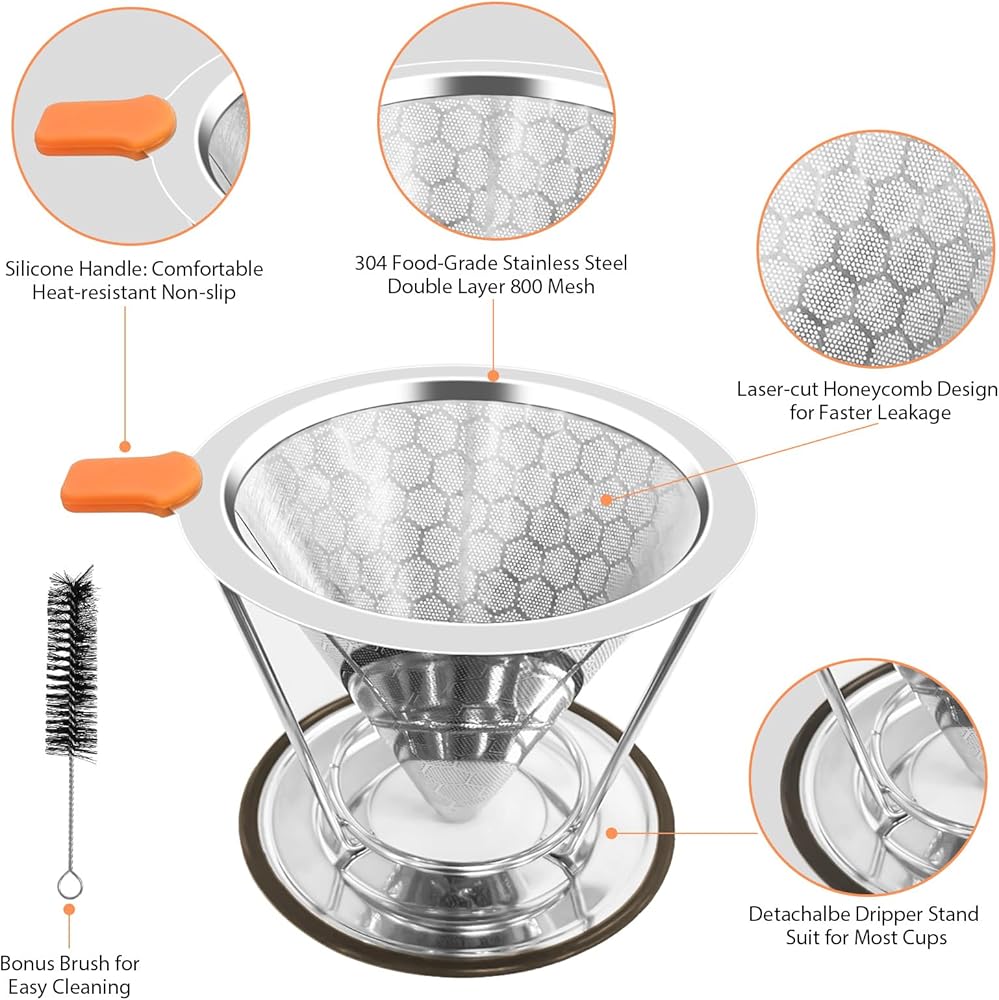 Silicone Handle: Comfortable Heat-resistant Non-slip

304 Food-Grade Stainless Steel Double Layer 800 Mesh

Laser-cut Honeycomb Design for Faster Leakage

Bonus Brush for Easy Cleaning

Detachalbe Dripper Stand Suit for Most Cups