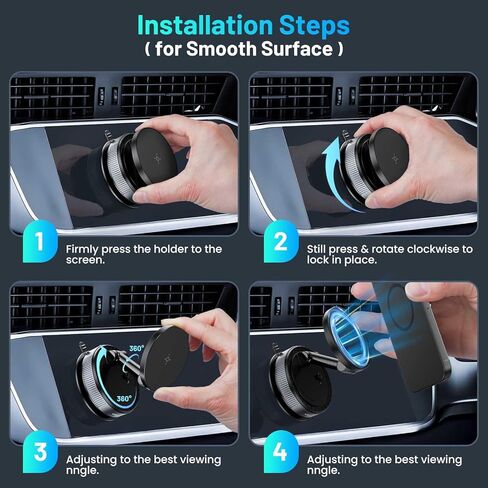 Installation Steps
( for Smooth Surface )

1
Firmly press the holder to the screen.

2
Still press & rotate clockwise to lock in place.

360°
360°

3
Adjusting to the best viewing nngle.

4
Adjusting to the best viewing nngle.