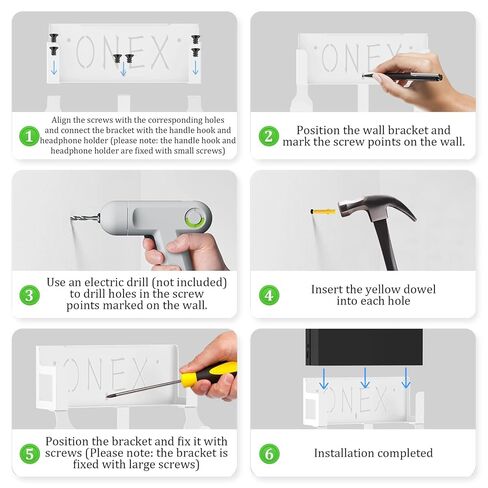 ONEX

1 Align the screws with the corresponding holes and connect the bracket with the handle hook and headphone holder (please note: the handle hook and headphone holder are fixed with small screws)

ONEX

2 Position the wall bracket and mark the screw points on the wall.

3 Use an electric drill (not included) to drill holes in the screw points marked on the wall.

4 Insert the yellow dowel into each hole

ONEX

5 Position the bracket and fix it with screws (Please note: the bracket is fixed with large screws)

ONEX

6 Installation completed