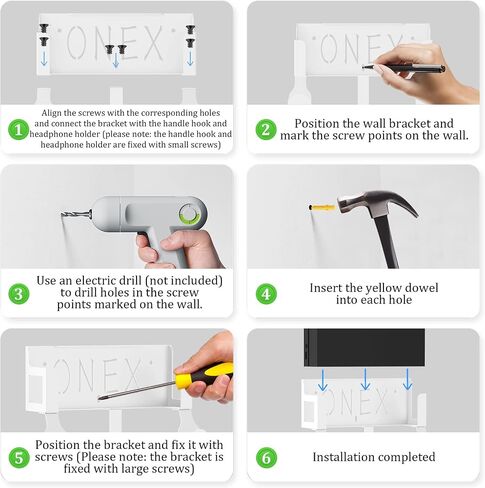 ONEX

1 Align the screws with the corresponding holes and connect the bracket with the handle hook and headphone holder (please note: the handle hook and headphone holder are fixed with small screws)

ONEX

2 Position the wall bracket and mark the screw points on the wall.

3 Use an electric drill (not included) to drill holes in the screw points marked on the wall.

4 Insert the yellow dowel into each hole

ONEX

5 Position the bracket and fix it with screws (Please note: the bracket is fixed with large screws)

ONEX

6 Installation completed