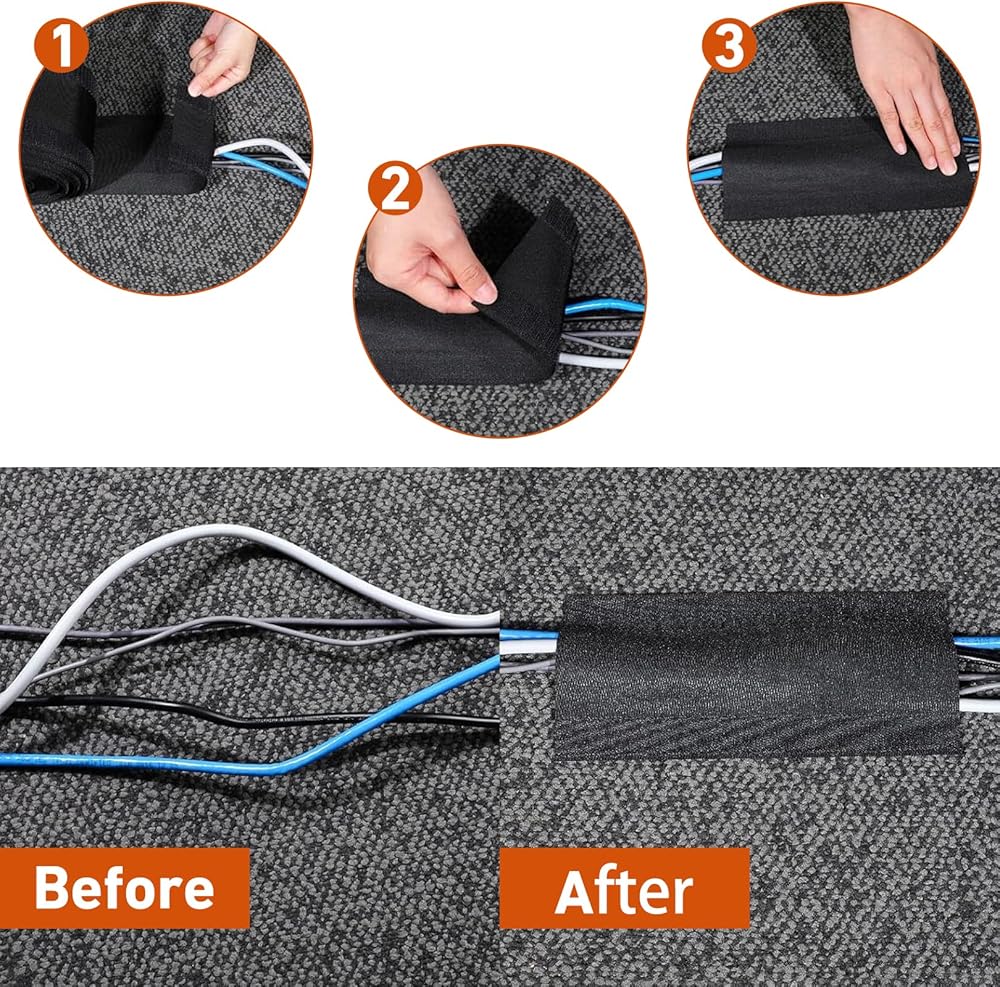 1

2

3

Before

After