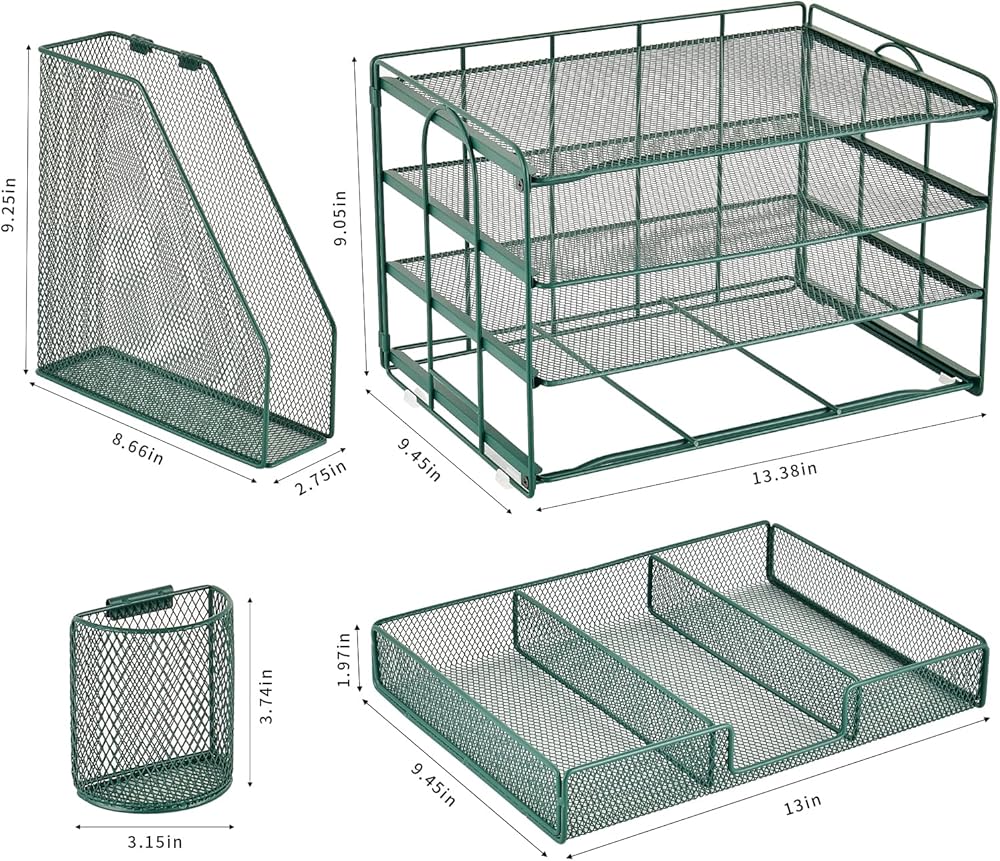 9.25in
8.66in
2.75in
9.05in
9.45in
13.38in
3.74in
3.15in
1.97in
9.45in
13in