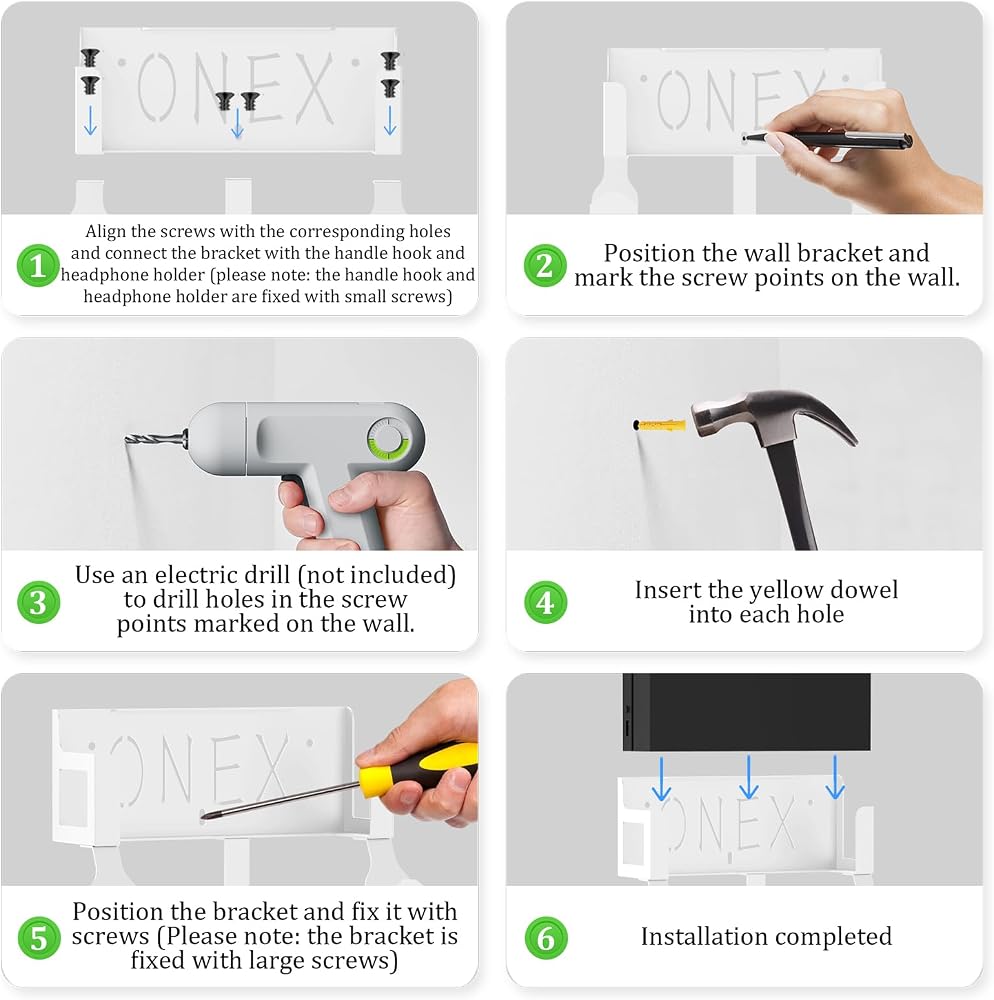 ONEX

1 Align the screws with the corresponding holes and connect the bracket with the handle hook and headphone holder (please note: the handle hook and headphone holder are fixed with small screws)

ONEX

2 Position the wall bracket and mark the screw points on the wall.

3 Use an electric drill (not included) to drill holes in the screw points marked on the wall.

4 Insert the yellow dowel into each hole

ONEX

5 Position the bracket and fix it with screws (Please note: the bracket is fixed with large screws)

ONEX

6 Installation completed