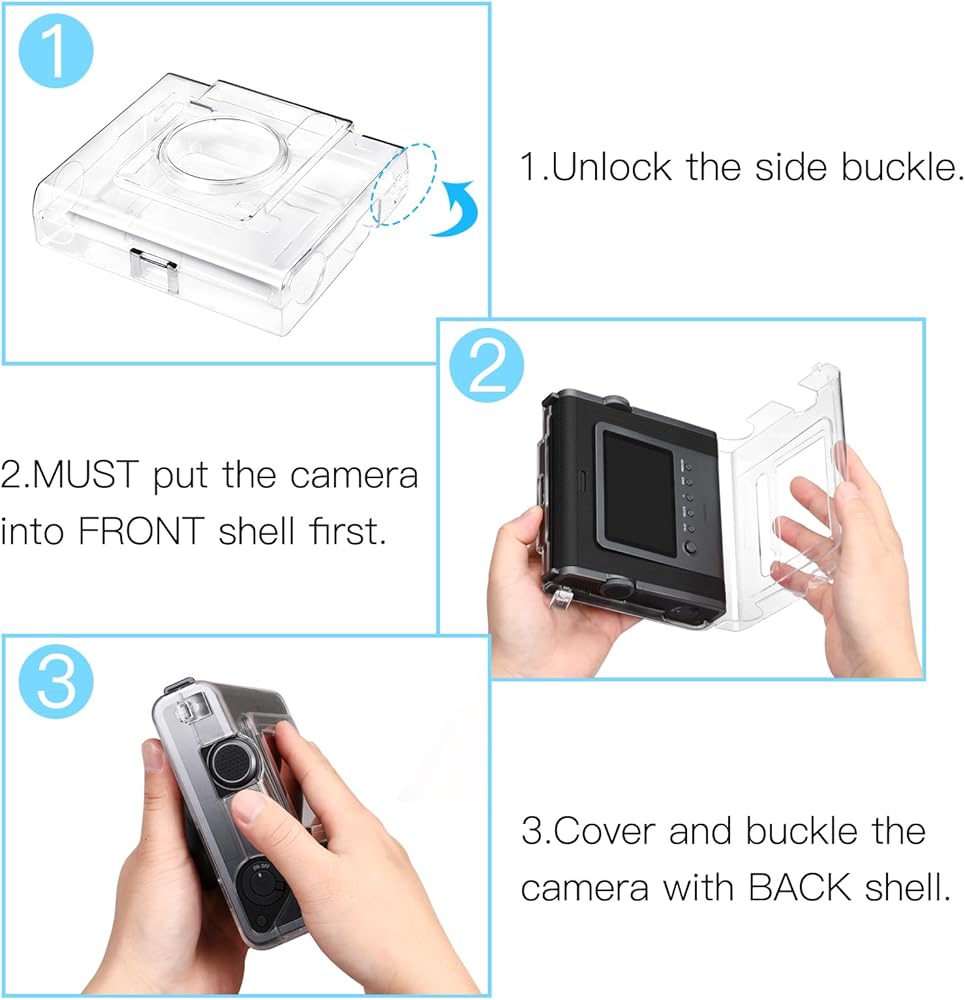 1

1.Unlock the side buckle.

2

2.MUST put the camera into FRONT shell first.

3

3.Cover and buckle the camera with BACK shell.