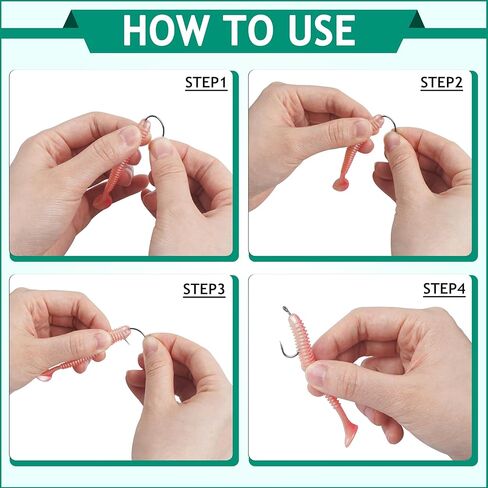 HOW TO USE

STEP1

STEP2

STEP3

STEP4