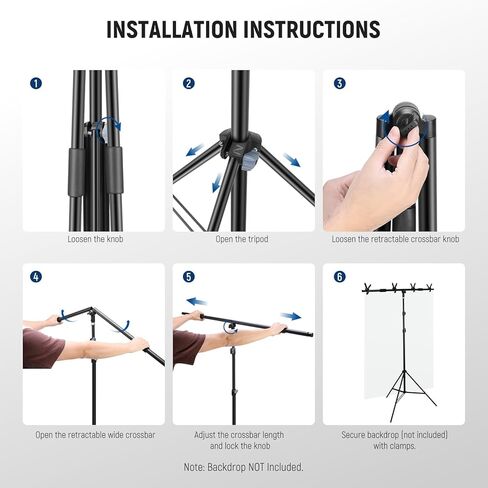 INSTALLATION INSTRUCTIONS

1
Loosen the knob

2
Open the tripod

3
Loosen the retractable crossbar knob

4
Open the retractable wide crossbar

5
Adjust the crossbar length and lock the knob

6
Secure backdrop (not included) with clamps.

Note: Backdrop NOT Included.