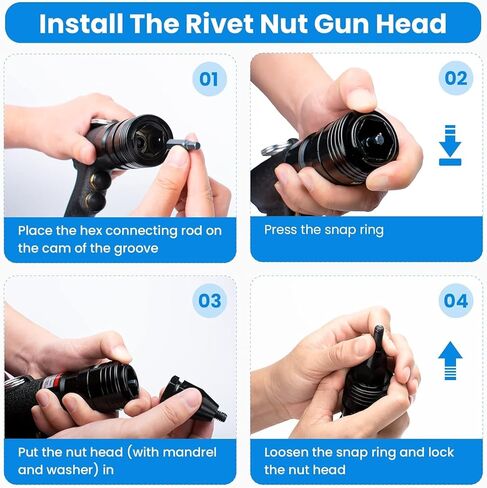 Install The Rivet Nut Gun Head

01

Place the hex connecting rod on the cam of the groove

02

Press the snap ring

03

Put the nut head (with mandrel and washer) in

04

Loosen the snap ring and lock the nut head