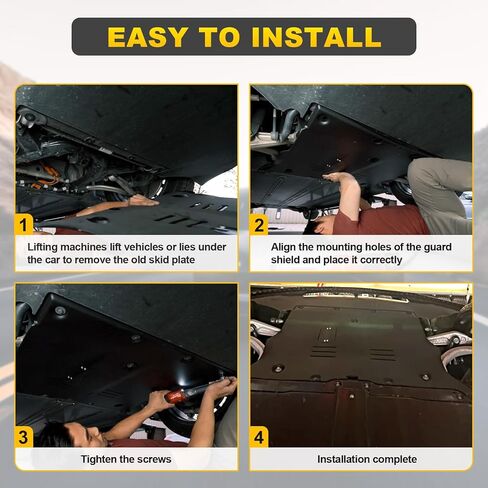 EASY TO INSTALL

1
Lifting machines lift vehicles or lies under the car to remove the old skid plate

2
Align the mounting holes of the guard shield and place it correctly

3
Tighten the screws

4
Installation complete