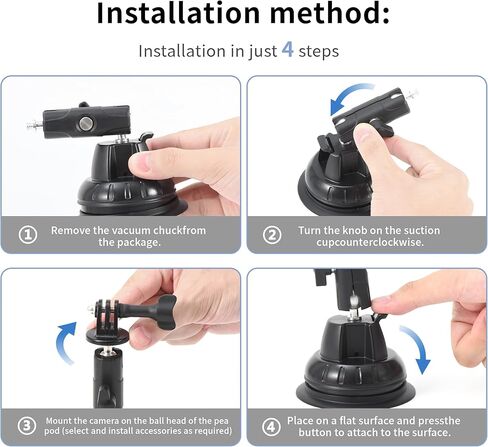 Installation method:

Installation in just 4 steps

① Remove the vacuum chuckfrom the package.

② Turn the knob on the suction cupcounterclockwise.

③ Mount the camera on the ball head of the pea pod (select and install accessories as required)

④ Place on a flat surface and pressthe button to attach to the surface.