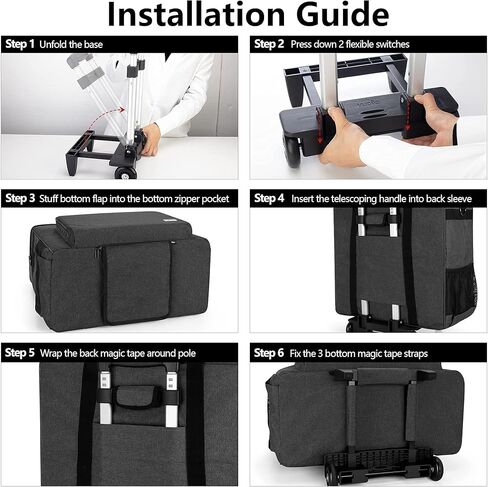 Installation Guide

Step 1 Unfold the base

Step 2 Press down 2 flexible switches

Step 3 Stuff bottom flap into the bottom zipper pocket

Step 4 Insert the telescoping handle into back sleeve

Step 5 Wrap the back magic tape around pole

Step 6 Fix the 3 bottom magic tape straps