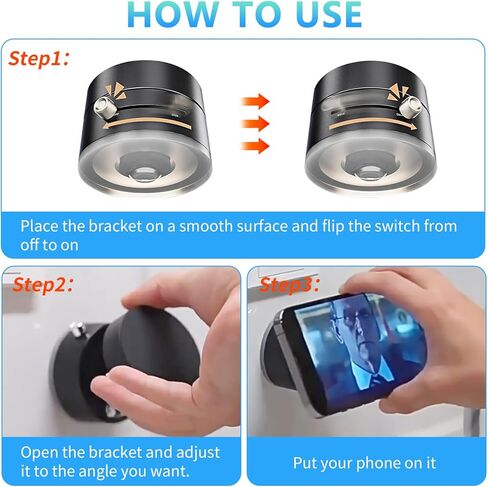 HOW TO USE

Step1:

Place the bracket on a smooth surface and flip the switch from off to on

Step2:

Open the bracket and adjust it to the angle you want.

Step3:

Put your phone on it