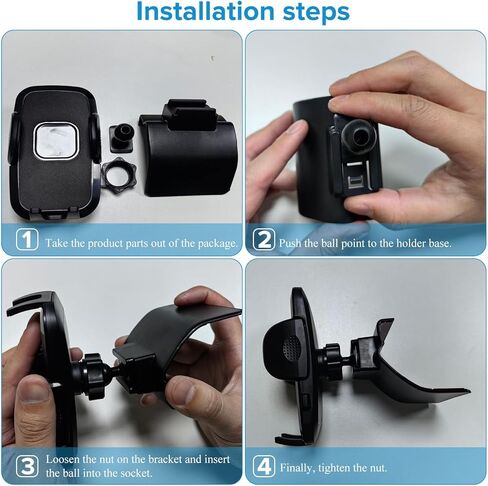 Installation steps

1 Take the product parts out of the package.

2 Push the ball point to the holder base.

3 Loosen the nut on the bracket and insert the ball into the socket.

4 Finally, tighten the nut.