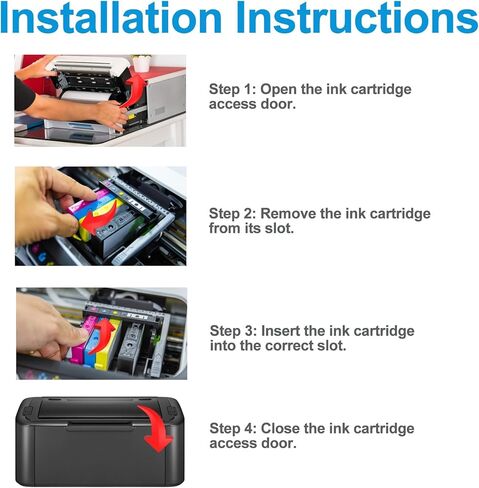 Installation Instructions

Step 1: Open the ink cartridge access door.

Step 2: Remove the ink cartridge from its slot.

Step 3: Insert the ink cartridge into the correct slot.

Step 4: Close the ink cartridge access door.