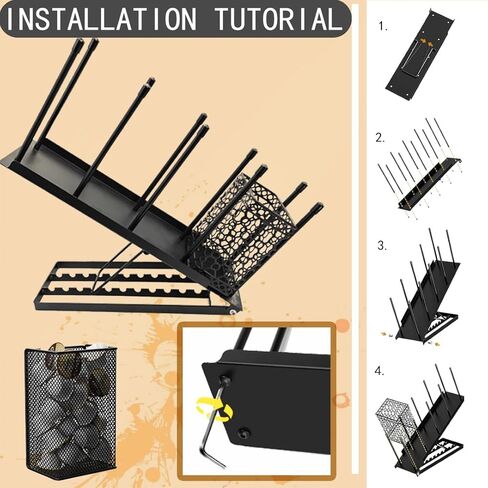 INSTALLATION TUTORIAL

1.

2.

3.

4.