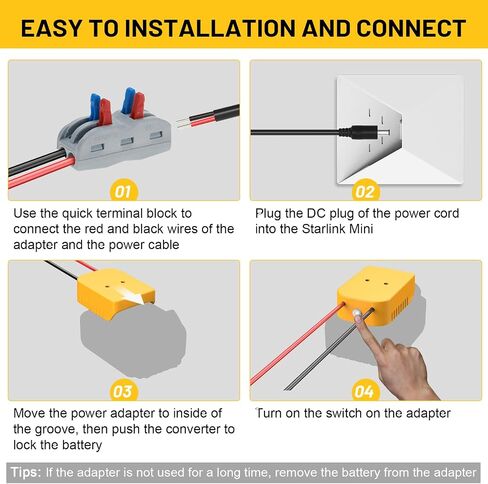 EASY TO INSTALLATION AND CONNECT

01

Use the quick terminal block to connect the red and black wires of the adapter and the power cable

02

Plug the DC plug of the power cord into the Starlink Mini

03

Move the power adapter to inside of the groove, then push the converter to lock the battery

04

Turn on the switch on the adapter

Tips: If the adapter is not used for a long time, remove the battery from the adapter