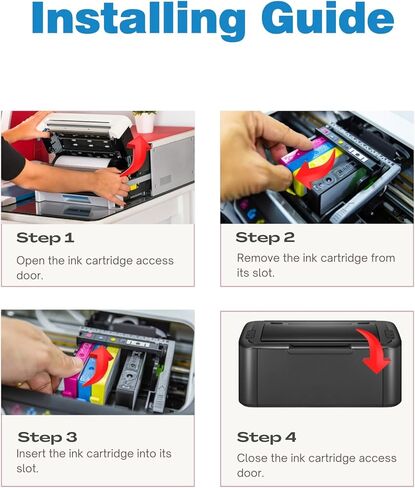 Installing Guide

Step 1
Open the ink cartridge access door.

Step 2
Remove the ink cartridge from its slot.

Step 3
Insert the ink cartridge into its slot.

Step 4
Close the ink cartridge access door.