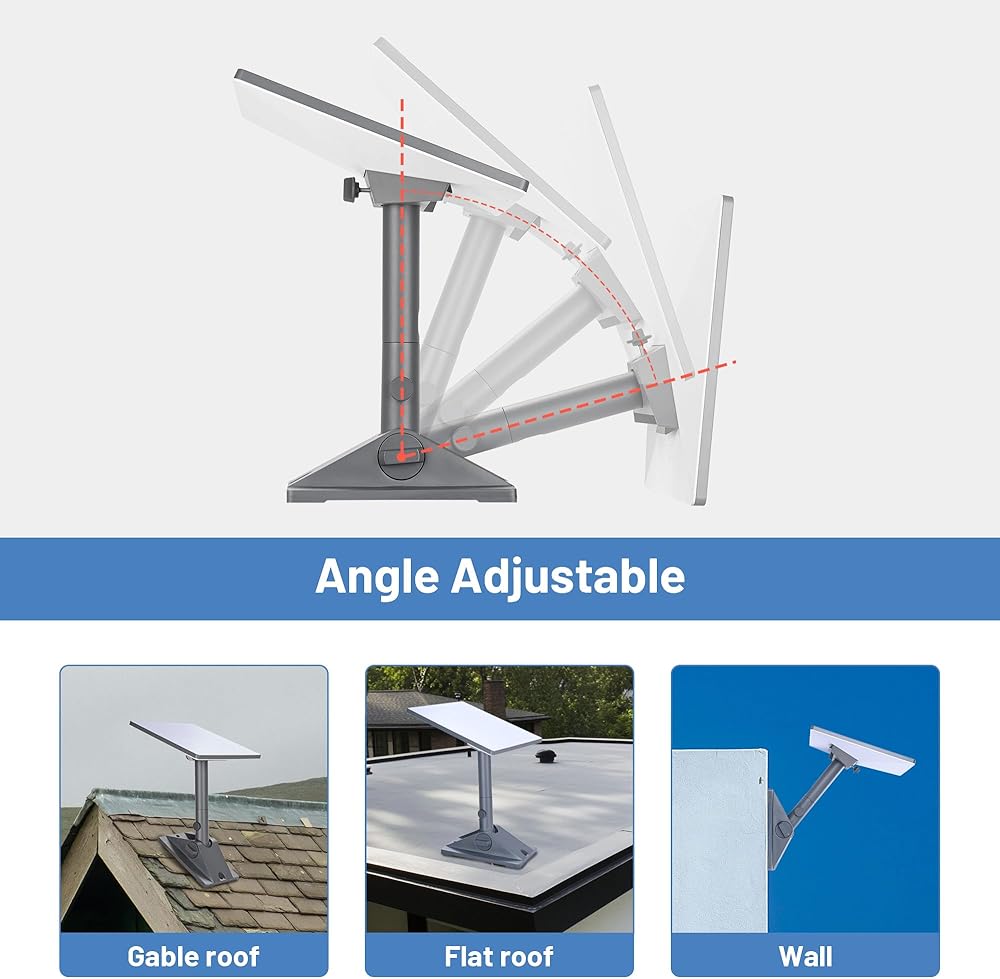 Angle Adjustable

Gable roof

Flat roof

Wall