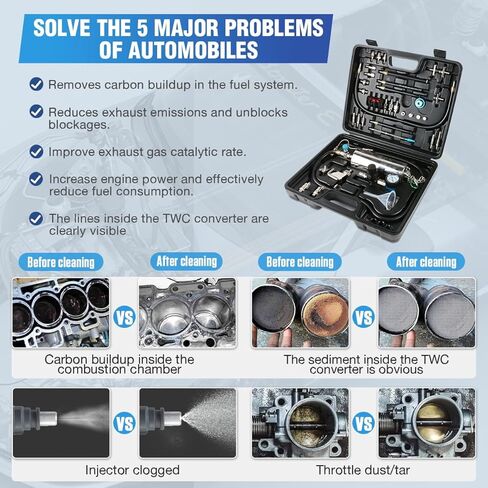 SOLVE THE 5 MAJOR PROBLEMS OF AUTOMOBILES

Removes carbon buildup in the fuel system.

Reduces exhaust emissions and unblocks blockages.

Improve exhaust gas catalytic rate.

Increase engine power and effectively reduce fuel consumption.

The lines inside the TWC converter are clearly visible

Before cleaning

After cleaning

Before cleaning

After cleaning

VS

VS

Carbon buildup inside the combustion chamber

The sediment inside the TWC converter is obvious

VS

VS

Injector clogged

Throttle dust/tar