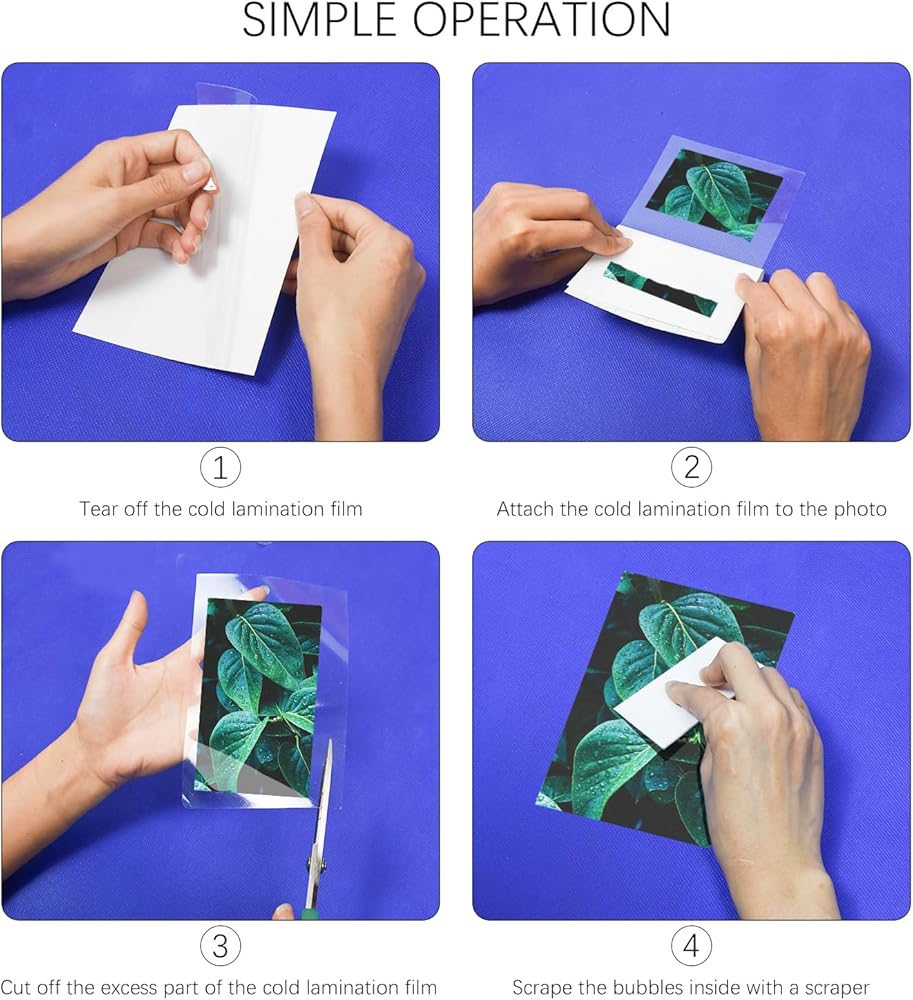 SIMPLE OPERATION

1
Tear off the cold lamination film

2
Attach the cold lamination film to the photo

3
Cut off the excess part of the cold lamination film

4
Scrape the bubbles inside with a scraper