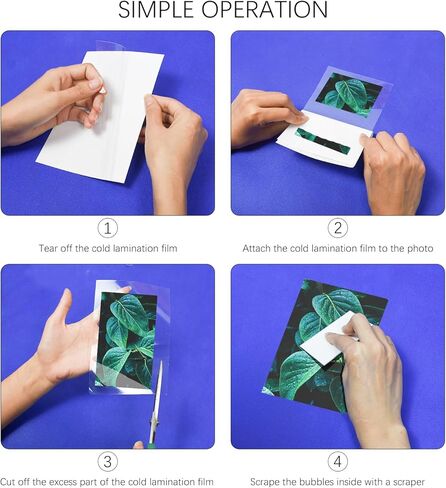 SIMPLE OPERATION

①

Tear off the cold lamination film

②

Attach the cold lamination film to the photo

③

Cut off the excess part of the cold lamination film

④

Scrape the bubbles inside with a scraper