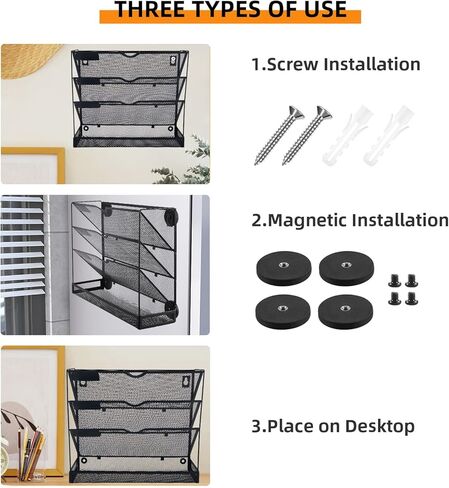 THREE TYPES OF USE

1.Screw Installation

2.Magnetic Installation

3.Place on Desktop