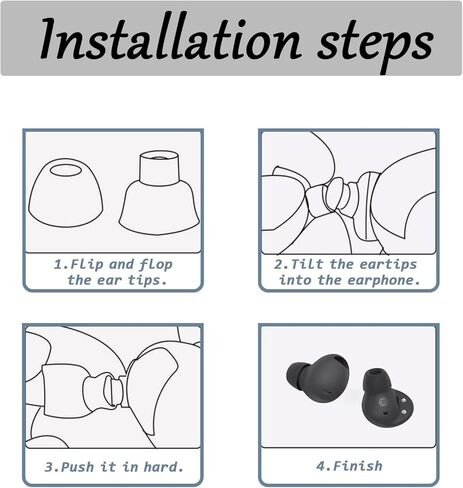 Installation steps

1.Flip and flop the ear tips.

2.Tilt the eartips into the earphone.

3.Push it in hard.

4.Finish