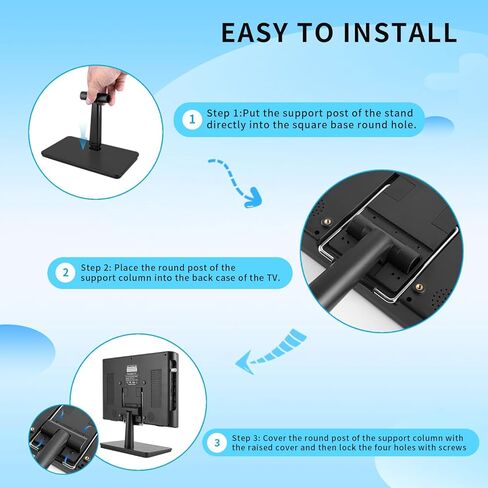 EASY TO INSTALL

1 Step 1:Put the support post of the stand directly into the square base round hole.

2 Step 2: Place the round post of the support column into the back case of the TV.

3 Step 3: Cover the round post of the support column with the raised cover and then lock the four holes with screws