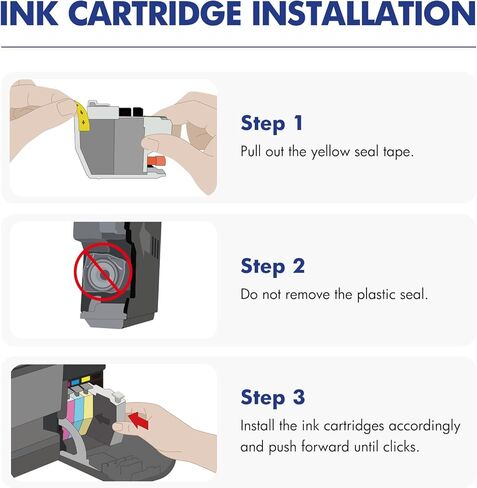 INK CARTRIDGE INSTALLATION

Step 1
Pull out the yellow seal tape.

Step 2
Do not remove the plastic seal.

Step 3
Install the ink cartridges accordingly and push forward until clicks.