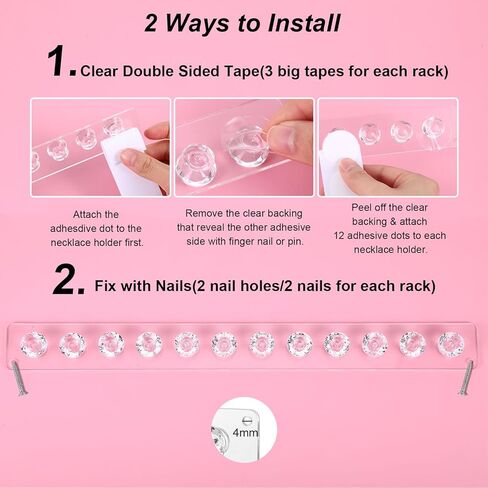 2 Ways to Install

1. Clear Double Sided Tape(3 big tapes for each rack)

Attach the adhesdive dot to the necklace holder first.

Remove the clear backing that reveal the other adhesive side with finger nail or pin.

Peel off the clear backing & attach 12 adhesive dots to each necklace holder.

2. Fix with Nails(2 nail holes/2 nails for each rack)

4mm