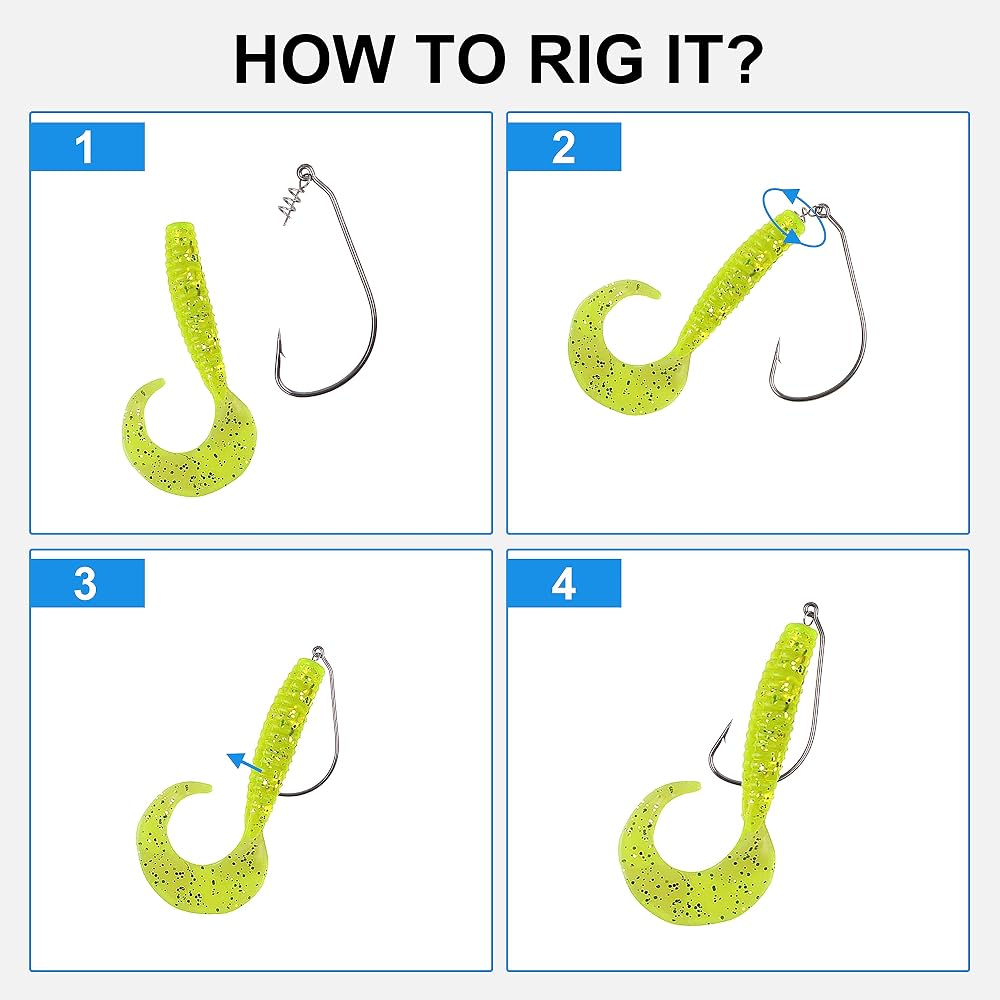 HOW TO RIG IT?

1

2

3

4