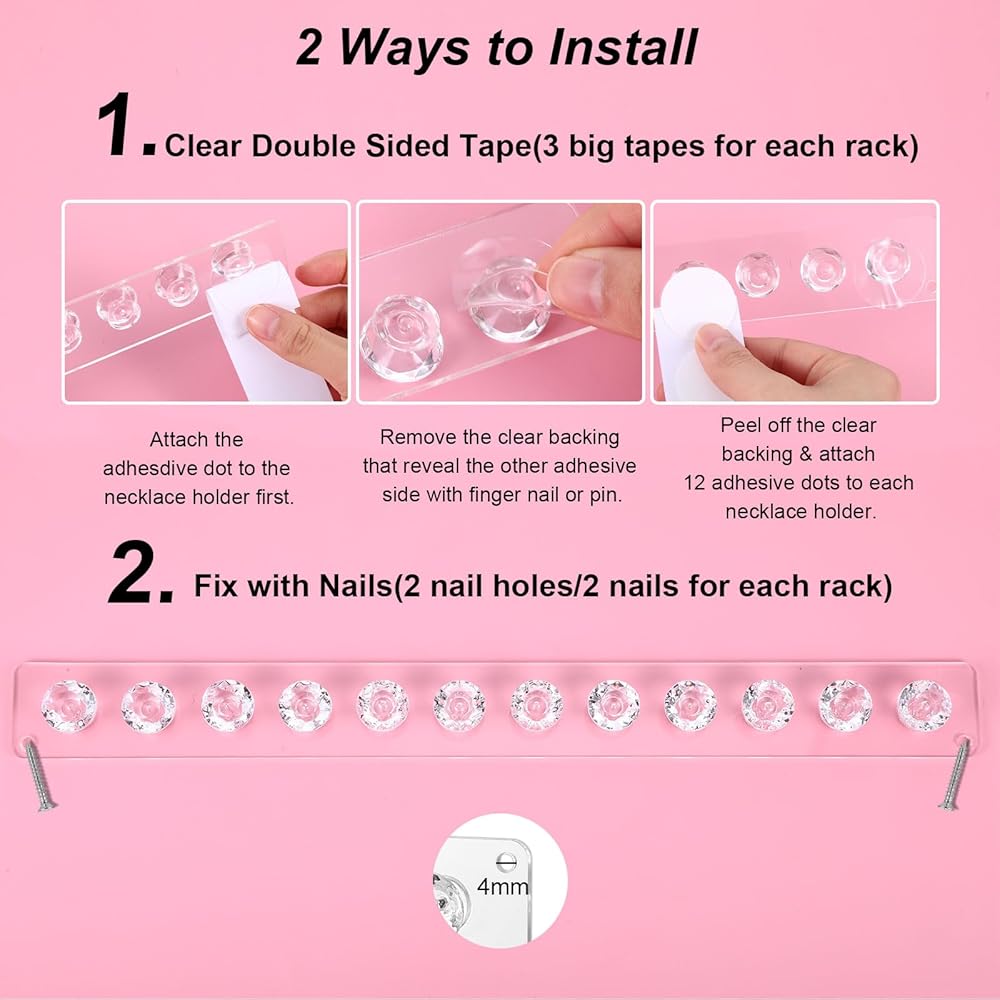 2 Ways to Install

1. Clear Double Sided Tape(3 big tapes for each rack)

Attach the adhesdive dot to the necklace holder first.

Remove the clear backing that reveal the other adhesive side with finger nail or pin.

Peel off the clear backing & attach 12 adhesive dots to each necklace holder.

2. Fix with Nails(2 nail holes/2 nails for each rack)

4mm