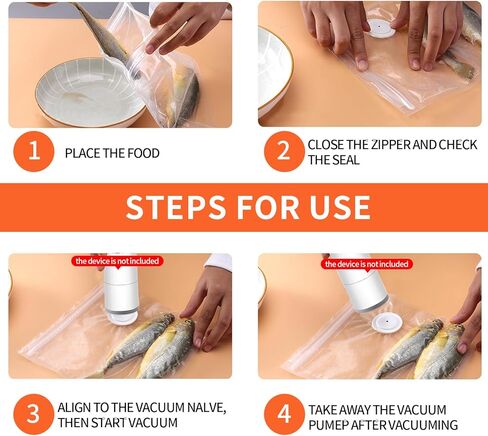 1 PLACE THE FOOD

2 CLOSE THE ZIPPER AND CHECK THE SEAL

STEPS FOR USE

the device is not included

the device is not included

3 ALIGN TO THE VACUUM NALVE, THEN START VACUUM

4 TAKE AWAY THE VACUUM PUMEP AFTER VACUUMING