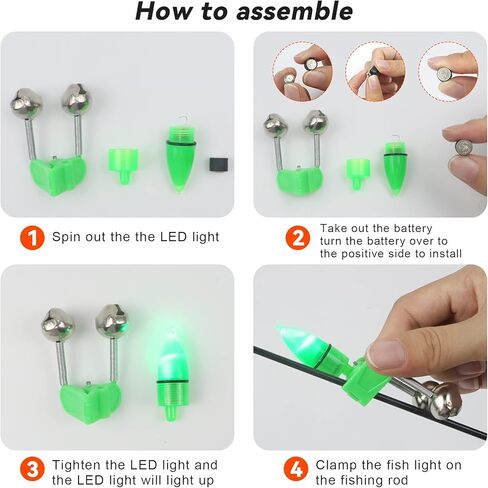 How to assemble

1 Spin out the the LED light

2 Take out the battery turn the battery over to the positive side to install

3 Tighten the LED light and the LED light will light up

4 Clamp the fish light on the fishing rod