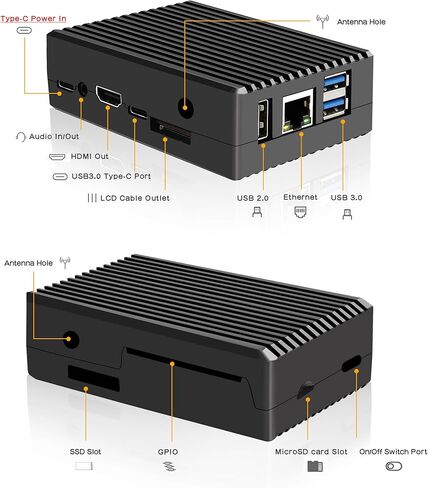 Type-C Power In

Antenna Hole

Audio In/Out

HDMI Out

USB3.0 Type-C Port

LCD Cable Outlet

USB 2.0

Ethernet

USB 3.0

Antenna Hole

SSD Slot

GPIO

MicroSD card Slot

On/Off Switch Port